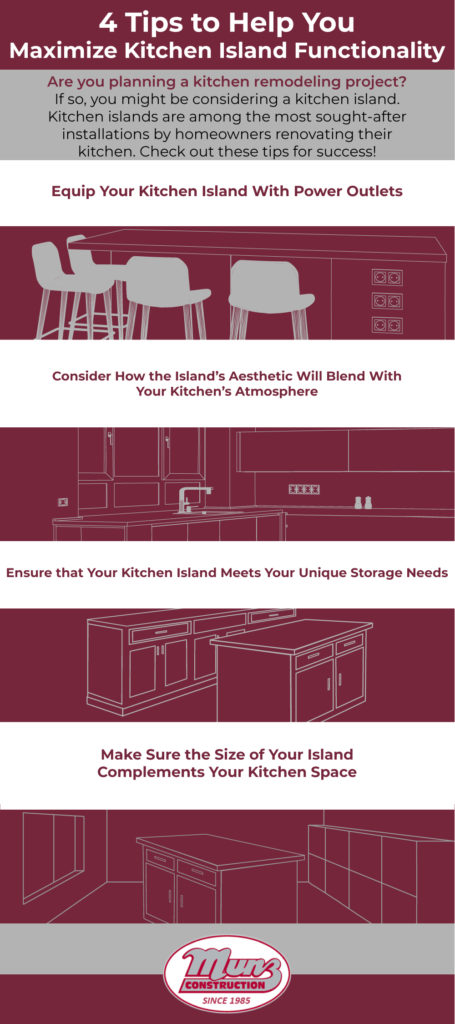 4 Tips to Help You
Maximize Kitchen Island Functionality

Are you planning a kitchen remodeling project?
If so, you might be considering a kitchen island. Kitchen islands are among the most sought-after installations by homeowners renovating their kitchen. Check out these tips for success!

Equip Your Kitchen Island With Power Outlets

Consider How the Island's Aesthetic Will Blend With Your Kitchen's Atmosphere

Ensure that Your Kitchen Island Meets Your Unique Storage Needs

Make Sure the Size of Your Island Complements Your Kitchen Space

Munz
CONSTRUCTION
SINCE 1985